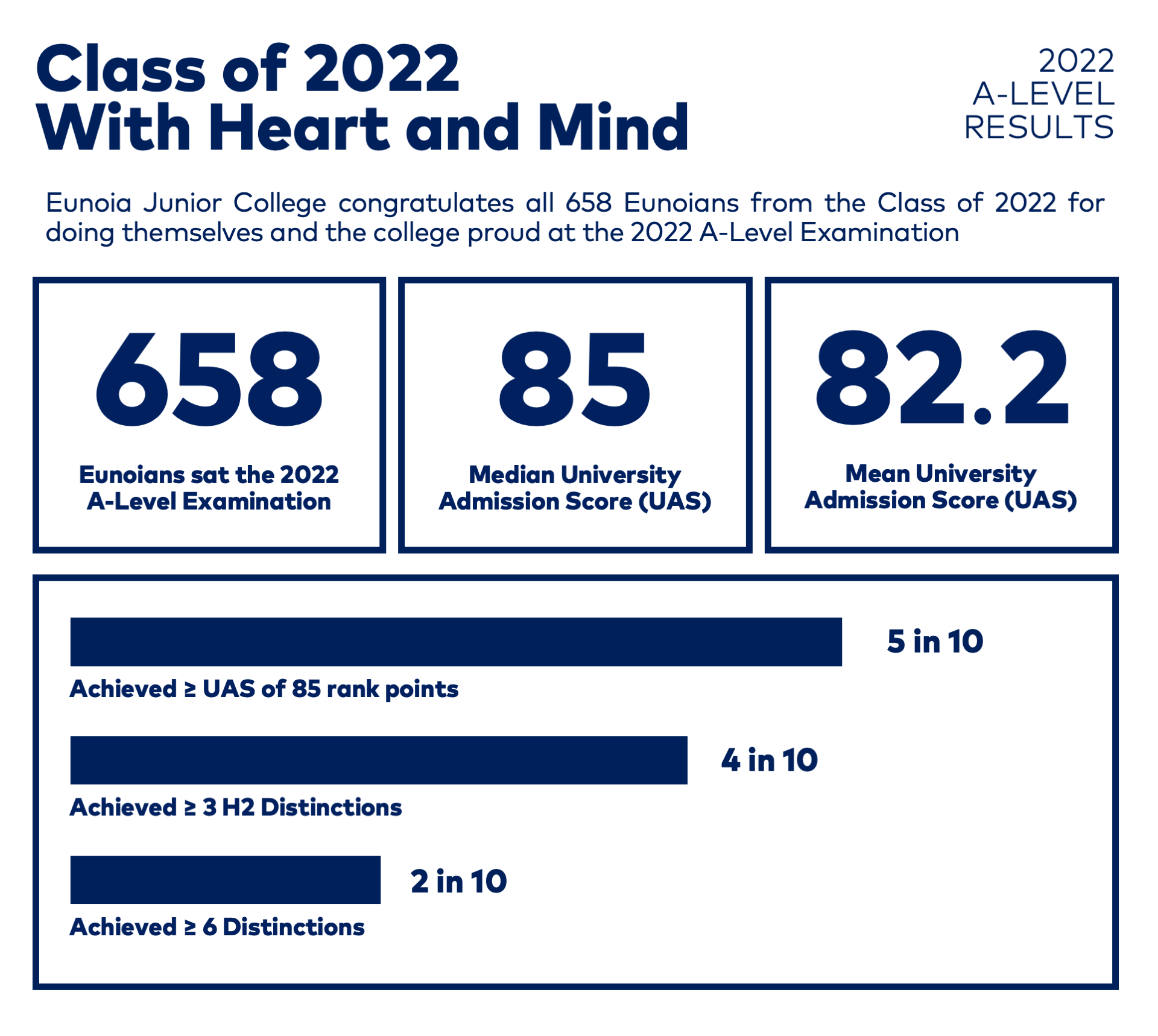 Class of 2022
With Heart and Mind

2022
A-LEVEL
RESULTS

Eunoia Junior College congratulates all 658 Eunoians from the Class of 2022 for doing themselves and the college proud at the 2022 A-Level Examination

658
Eunoians sat the 2022 A-Level Examination

85
Median University Admission Score (UAS)

82.2
Mean University Admission Score (UAS)

5 in 10
Achieved ≥ UAS of 85 rank points

4 in 10
Achieved ≥ 3 H2 Distinctions

2 in 10
Achieved ≥ 6 Distinctions